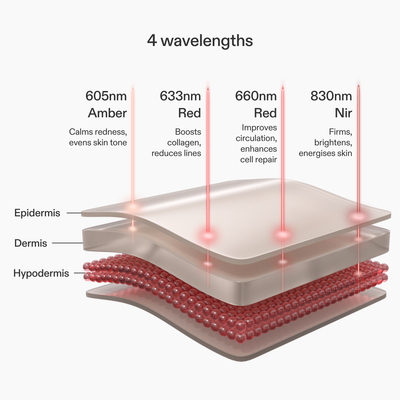 4 wavelengths

605nm
Amber

Calms redness, evens skin tone

633nm
Red

Boosts collagen, reduces lines

660nm
Red

Improves circulation, enhances cell repair

830nm
Nir

Firms, brightens, energises skin

Epidermis

Dermis

Hypodermis