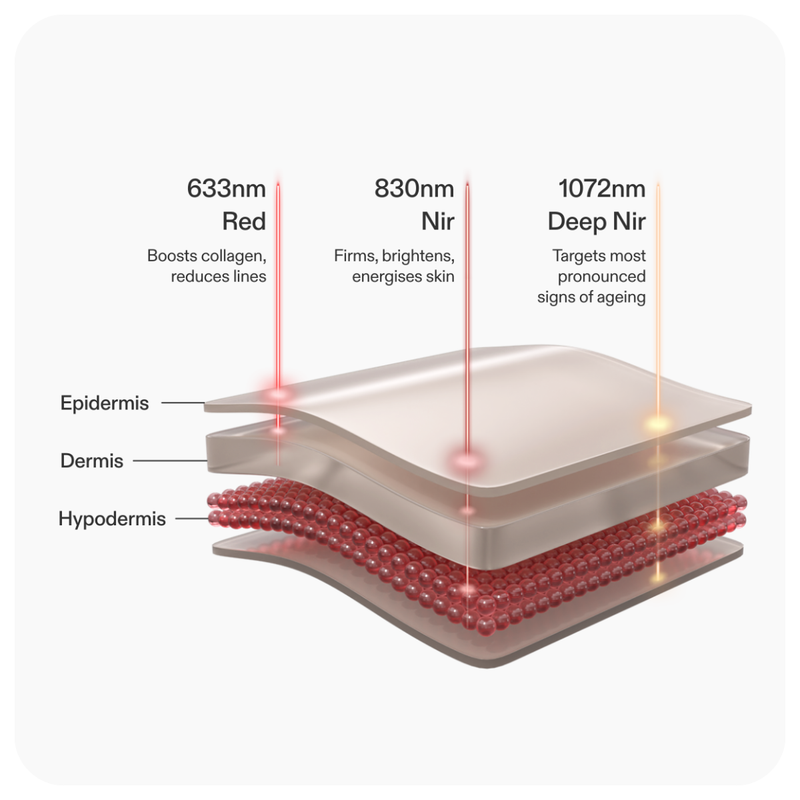 633nm
Red

Boosts collagen, reduces lines

830nm
Nir

Firms, brightens, energises skin

1072nm
Deep Nir

Targets most pronounced signs of ageing

Epidermis

Dermis

Hypodermis