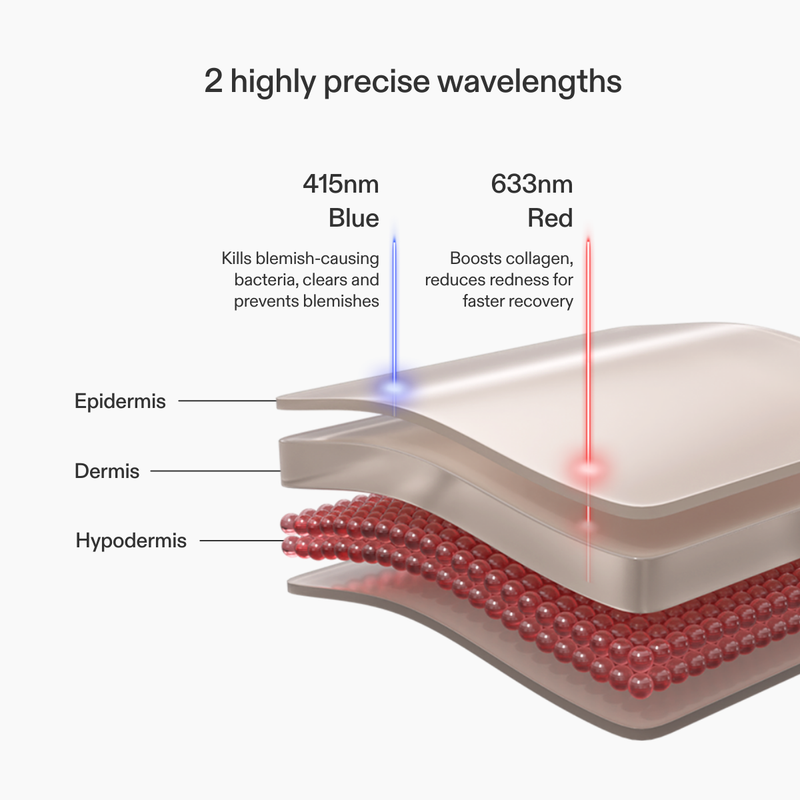 2 highly precise wavelengths

415nm
Blue

Kills blemish-causing bacteria, clears and prevents blemishes

633nm
Red

Boosts collagen, reduces redness for faster recovery

Epidermis

Dermis

Hypodermis