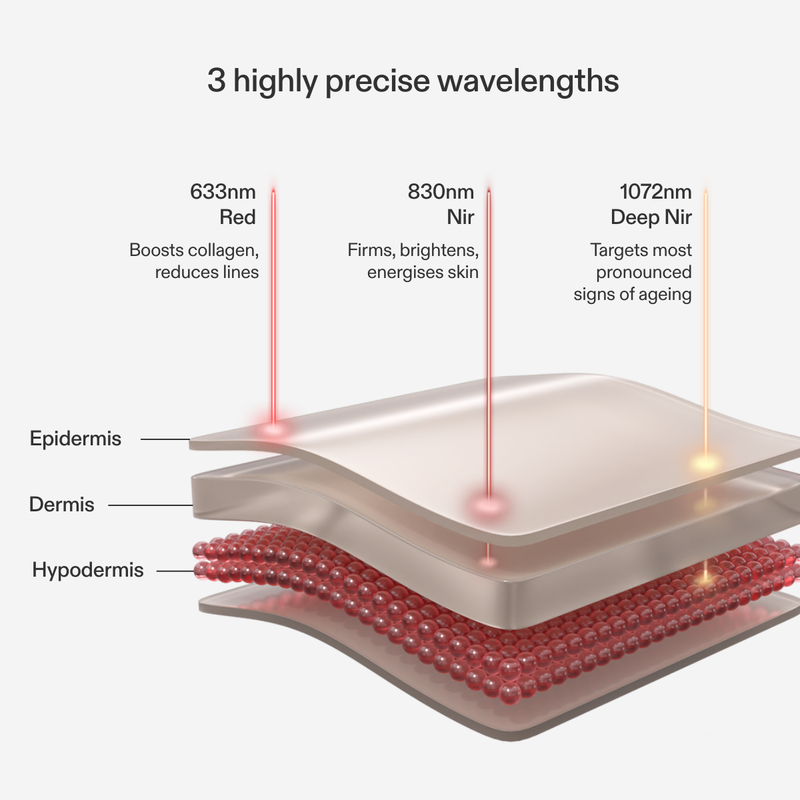 3 highly precise wavelengths

633nm
Red

Boosts collagen, reduces lines

830nm
Nir

Firms, brightens, energises skin

1072nm
Deep Nir

Targets most pronounced signs of ageing

Epidermis

Dermis

Hypodermis